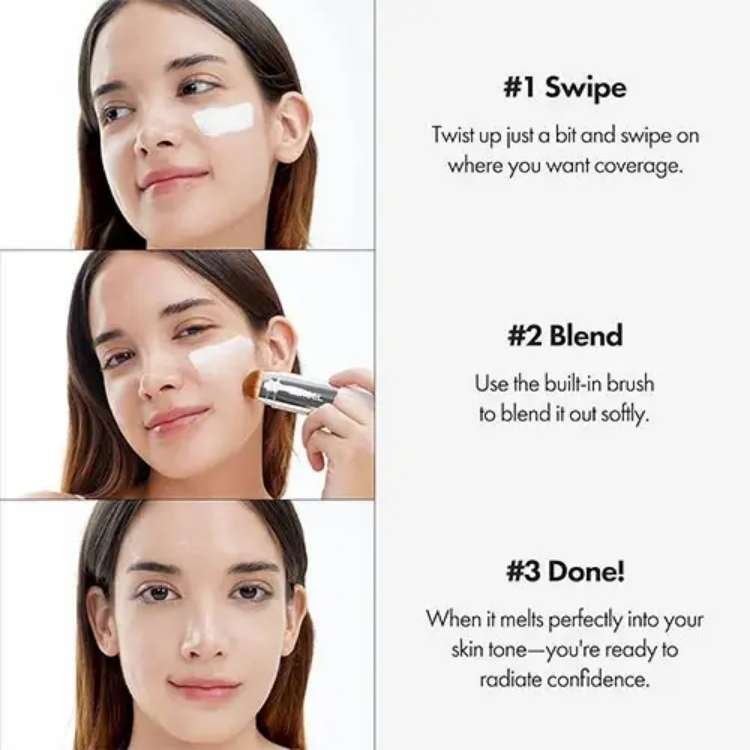 #1 Swipe

Twist up just a bit and swipe on where you want coverage.

#2 Blend

Use the built-in brush to blend it out softly.

#3 Done!

When it melts perfectly into your skin tone—you're ready to radiate confidence.