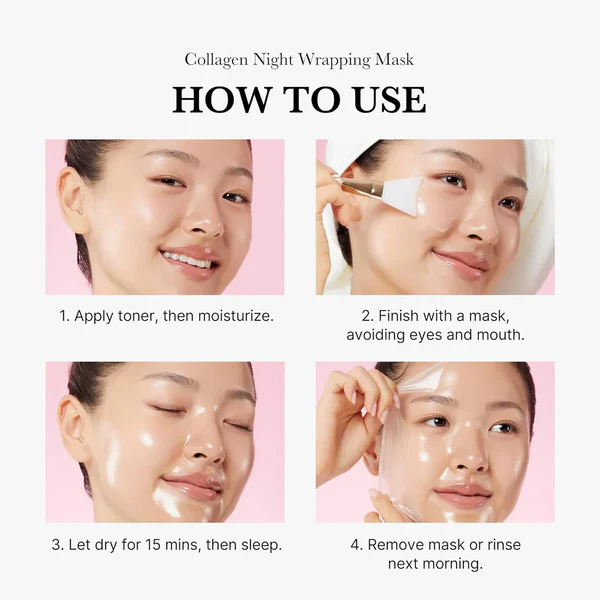 Collagen Night Wrapping Mask

HOW TO USE

1. Apply toner, then moisturize.

2. Finish with a mask, avoiding eyes and mouth.

3. Let dry for 15 mins, then sleep.

4. Remove mask or rinse next morning.